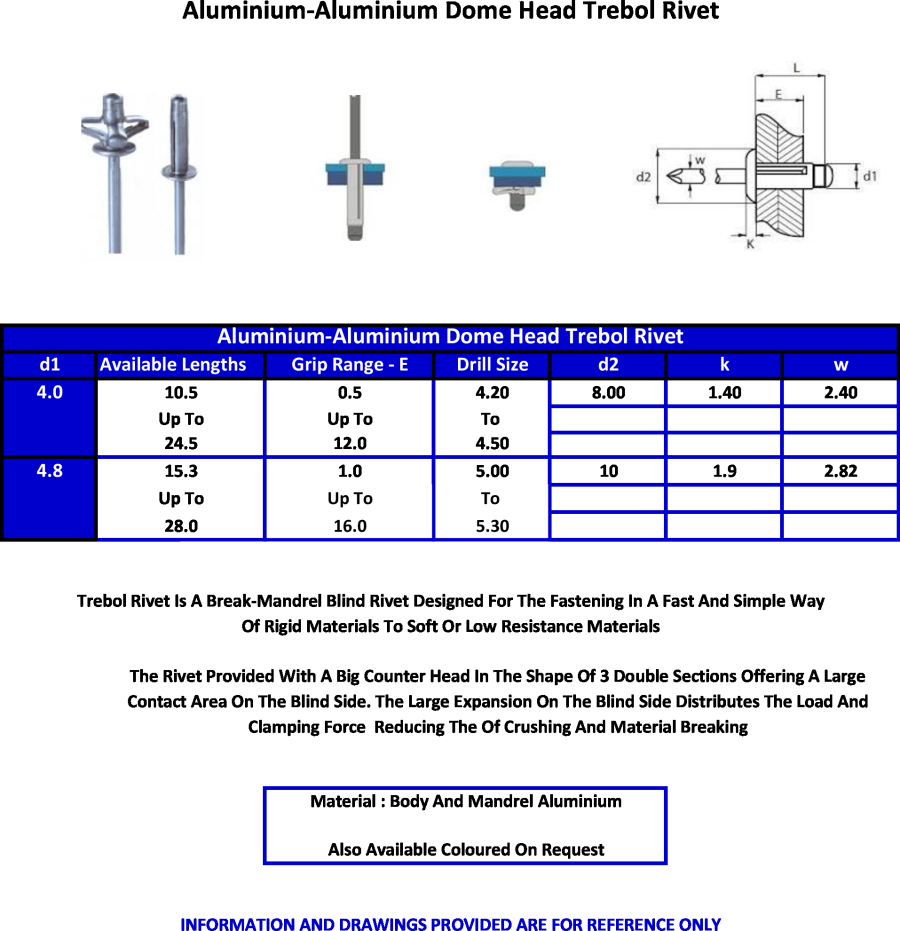 Aluminium-Aluminium Dome Head Trebol Rivet

L
E
w
d2
d1
K

Aluminium-Aluminium Dome Head Trebol Rivet

| d1 | Available Lengths | Grip Range - E | Drill Size | d2 | k | w |
|---|---|---|---|---|---|---|
| 4.0 | 10.5 | 0.5 | 4.20 | 8.00 | 1.40 | 2.40 |
| | Up To | Up To | To | | | |
| | 24.5 | 12.0 | 4.50 | | | |
| 4.8 | 15.3 | 1.0 | 5.00 | 10 | 1.9 | 2.82 |
| | Up To | Up To | To | | | |
| | 28.0 | 16.0 | 5.30 | | | |

Trebol Rivet Is A Break-Mandrel Blind Rivet Designed For The Fastening In A Fast And Simple Way Of Rigid Materials To Soft Or Low Resistance Materials

The Rivet Provided With A Big Counter Head In The Shape Of 3 Double Sections Offering A Large Contact Area On The Blind Side. The Large Expansion On The Blind Side Distributes The Load And Clamping Force Reducing The Of Crushing And Material Breaking

Material : Body And Mandrel Aluminium

Also Available Coloured On Request

INFORMATION AND DRAWINGS PROVIDED ARE FOR REFERENCE ONLY